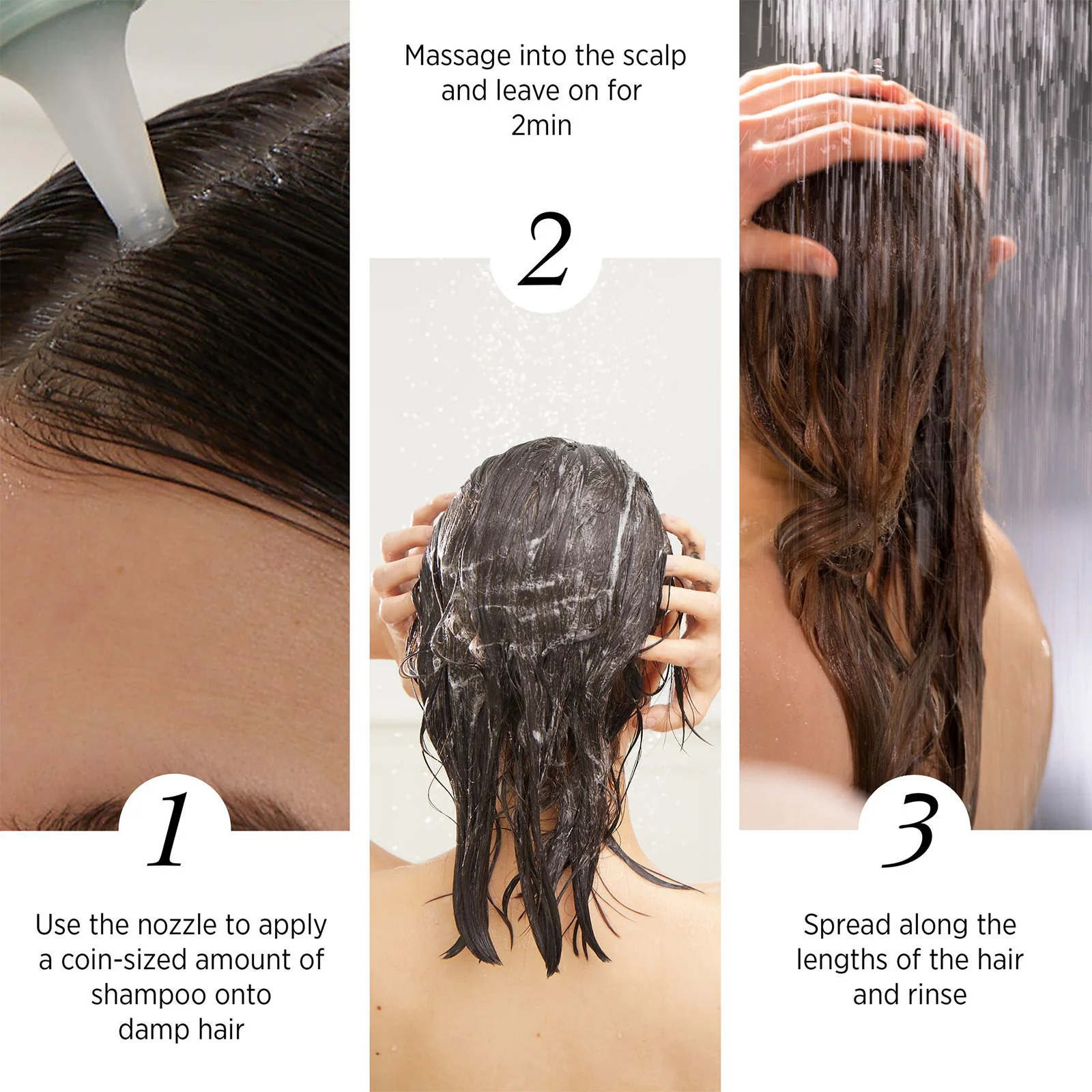 1

Use the nozzle to apply a coin-sized amount of shampoo onto damp hair

Massage into the scalp and leave on for 2min

2

3

Spread along the lengths of the hair and rinse